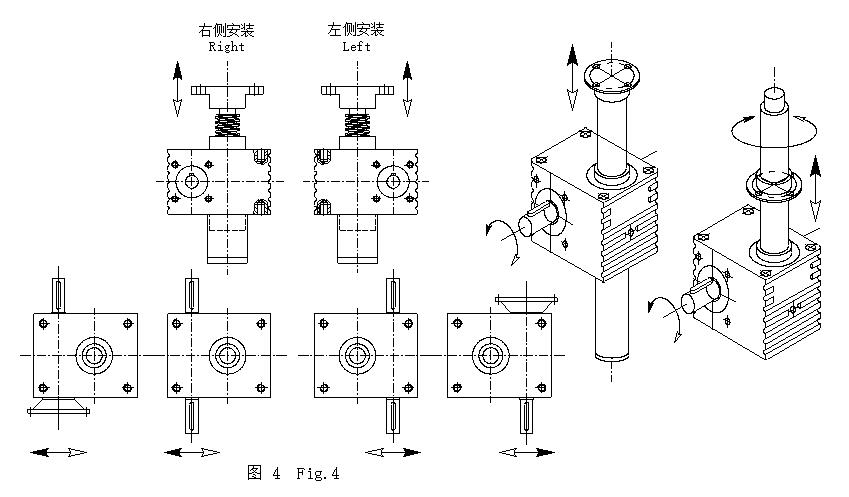 右侧安装
Right

左侧安装
Left

图 4 Fig.4